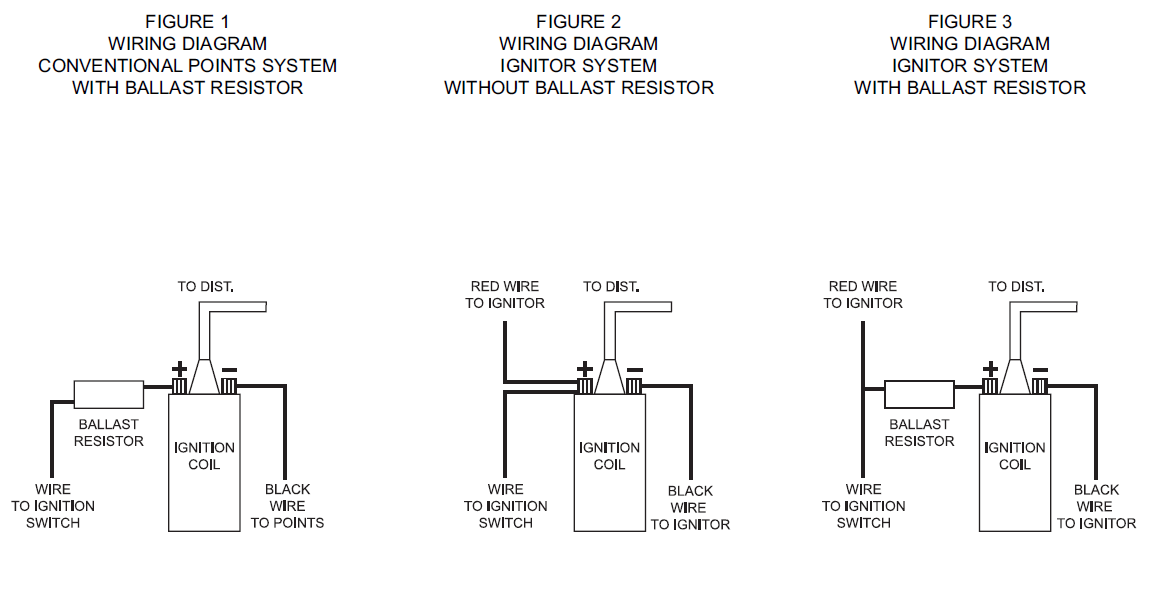 FIGURE 1
WIRING DIAGRAM
CONVENTIONAL POINTS SYSTEM
WITH BALLAST RESISTOR

TO DIST.
+
−
BALLAST
RESISTOR
IGNITION
COIL
WIRE
TO IGNITION
SWITCH
BLACK
WIRE
TO POINTS

FIGURE 2
WIRING DIAGRAM
IGNITOR SYSTEM
WITHOUT BALLAST RESISTOR

RED WIRE
TO IGNITOR
TO DIST.
+
−
IGNITION
COIL
WIRE
TO IGNITION
SWITCH
BLACK
WIRE
TO IGNITOR

FIGURE 3
WIRING DIAGRAM
IGNITOR SYSTEM
WITH BALLAST RESISTOR

RED WIRE
TO IGNITOR
TO DIST.
+
−
BALLAST
RESISTOR
IGNITION
COIL
WIRE
TO IGNITION
SWITCH
BLACK
WIRE
TO IGNITOR